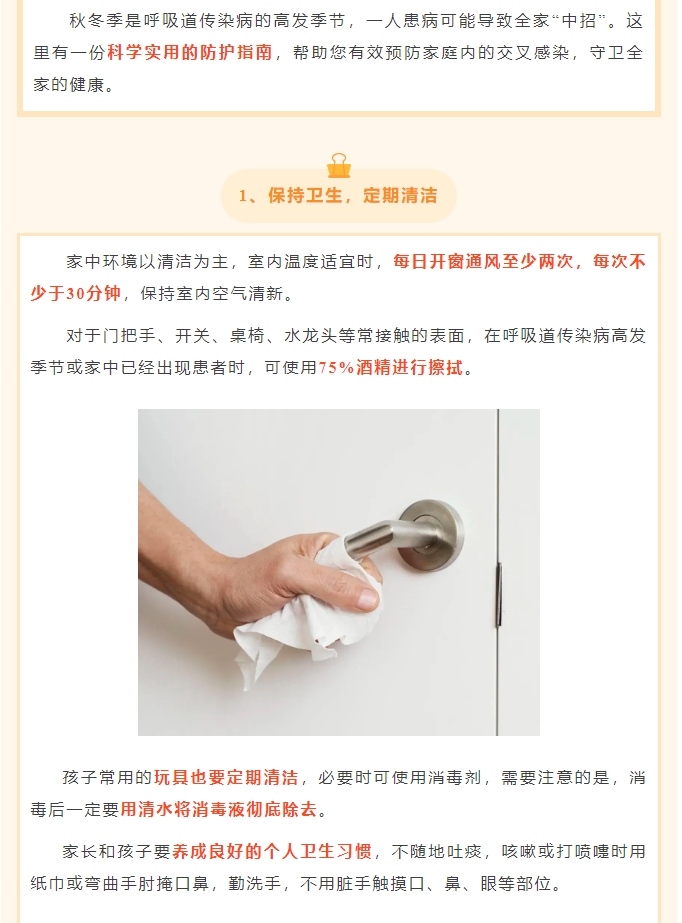 秋冬季是呼吸道传染病的高发季节，一人患病可能导致全家“中招”。这里有一份科学实用的防护指南，帮助您有效预防家庭内的交叉感染，守卫全家的健康。

1、保持卫生，定期清洁

家中环境以清洁为主，室内温度适宜时，每日开窗通风至少两次，每次不少于30分钟，保持室内空气清新。

对于门把手、开关、桌椅、水龙头等常接触的表面，在呼吸道传染病高发季节或家中已经出现患者时，可使用75%酒精进行擦拭。

孩子常用的玩具也要定期清洁，必要时可使用消毒剂，需要注意的是，消毒后一定要用清水将消毒液彻底除去。

家长和孩子要养成良好的个人卫生习惯，不随地吐痰，咳嗽或打喷嚏时用纸巾或弯曲手肘掩口鼻，勤洗手，不用脏手触摸口、鼻、眼等部位。