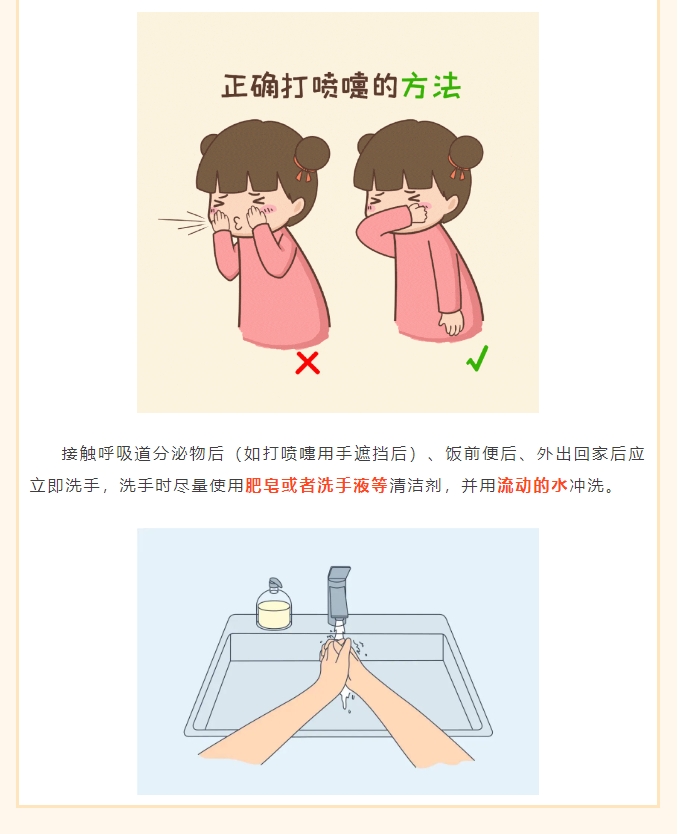 正确打喷嚏的方法

接触呼吸道分泌物后（如打喷嚏用手遮挡后）、饭前便后、外出回家后应立即洗手，洗手时尽量使用肥皂或者洗手液等清洁剂，并用流动的水冲洗。